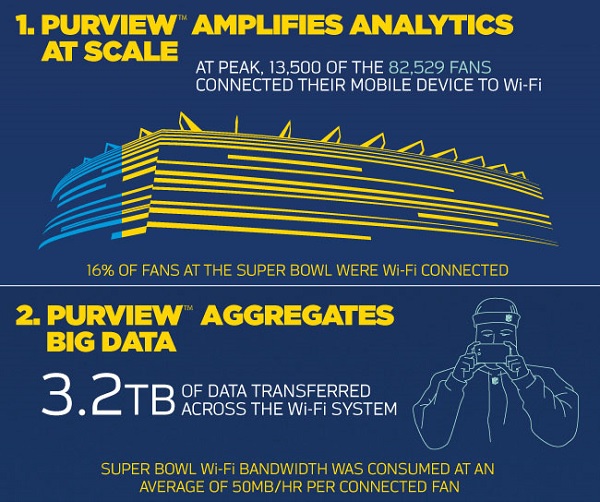 1. PURVIEW™ AMPLIFIES ANALYTICS AT SCALE

AT PEAK, 13,500 OF THE 82,529 FANS CONNECTED THEIR MOBILE DEVICE TO Wi-Fi

16% OF FANS AT THE SUPER BOWL WERE Wi-Fi CONNECTED

2. PURVIEW™ AGGREGATES BIG DATA

3.2TB OF DATA TRANSFERRED ACROSS THE Wi-Fi SYSTEM

SUPER BOWL Wi-Fi BANDWIDTH WAS CONSUMED AT AN AVERAGE OF 50MB/HR PER CONNECTED FAN